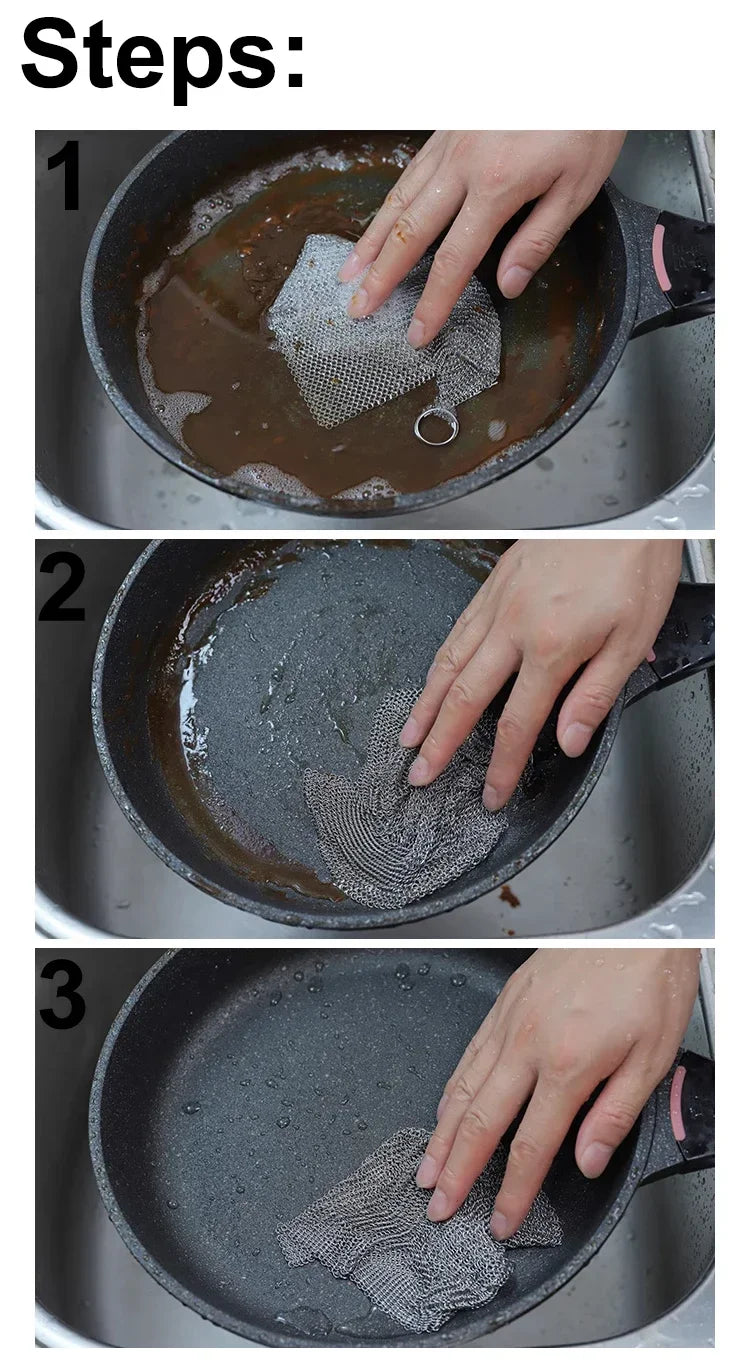 Steps:

1

2

3