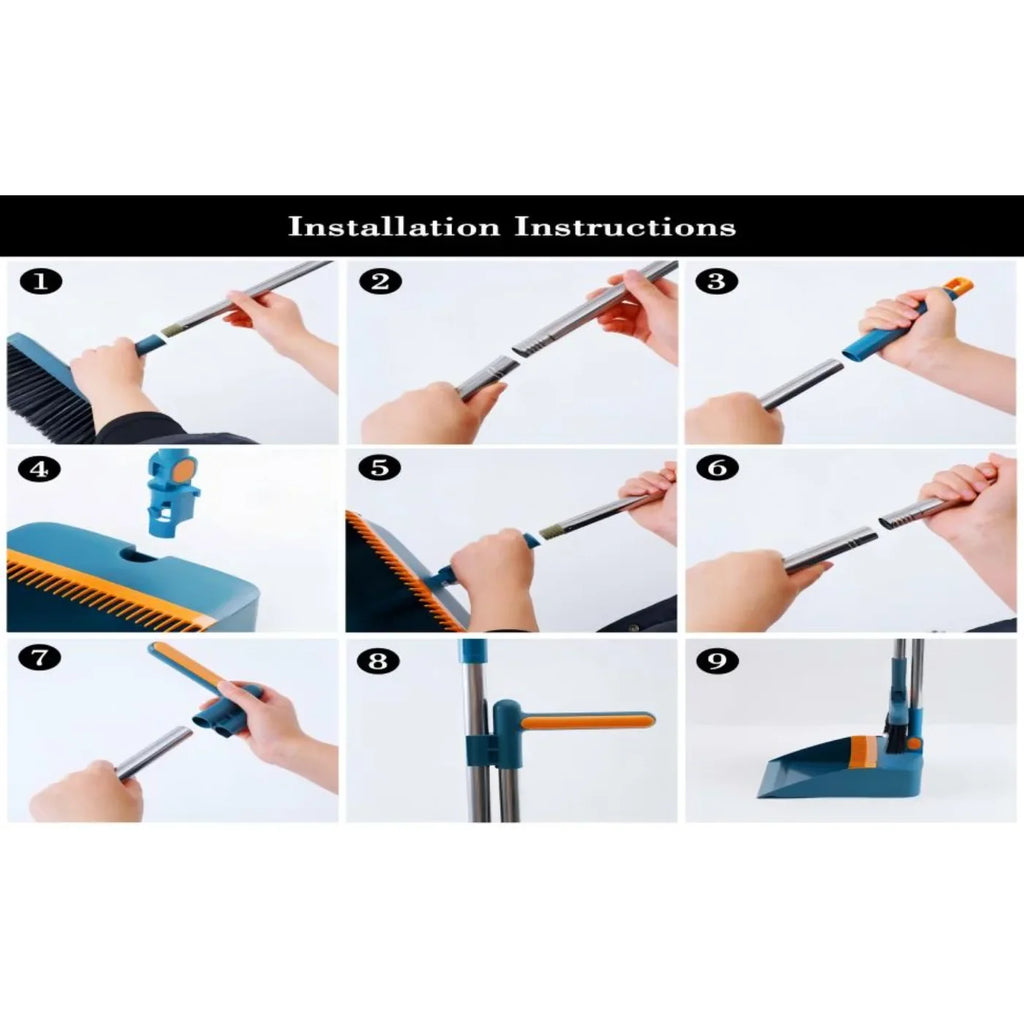 Installation Instructions

1

2

3

4

5

6

7

8

9