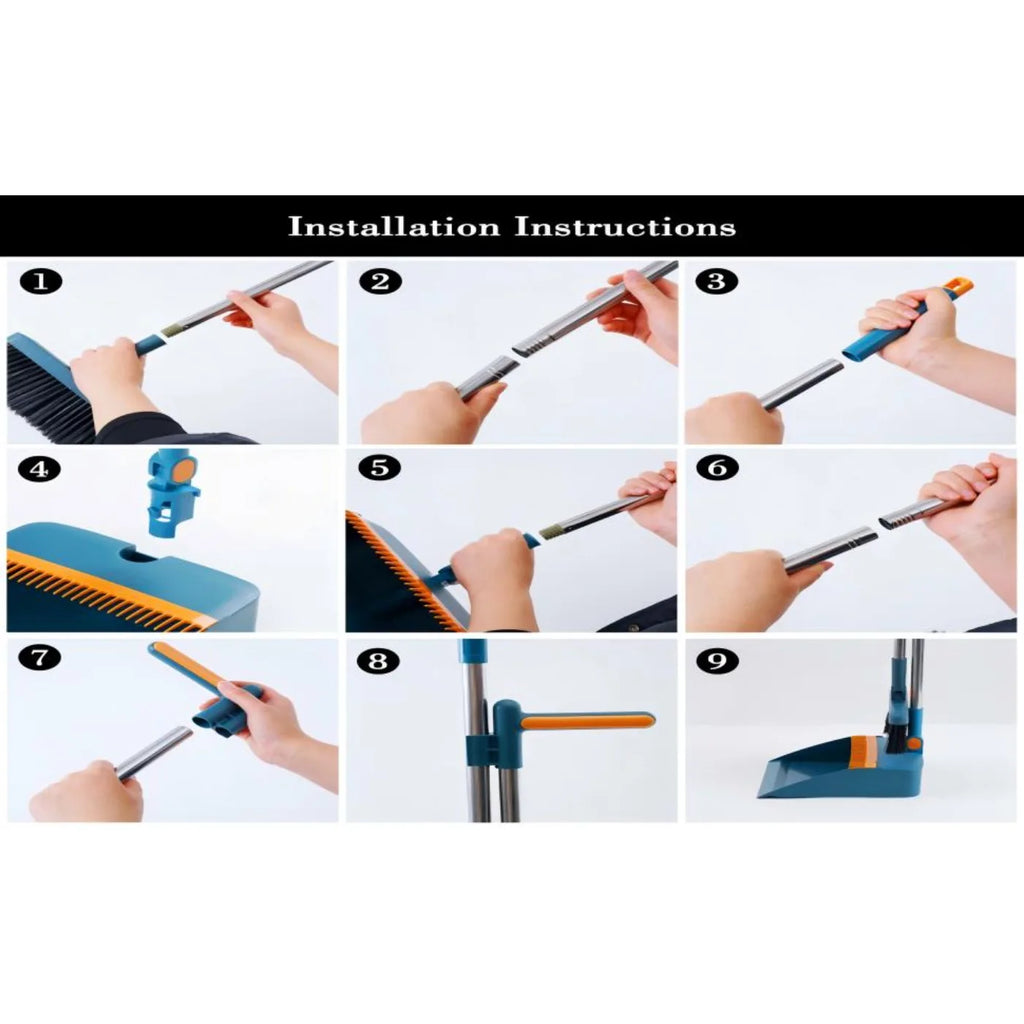 Installation Instructions

1

2

3

4

5

6

7

8

9