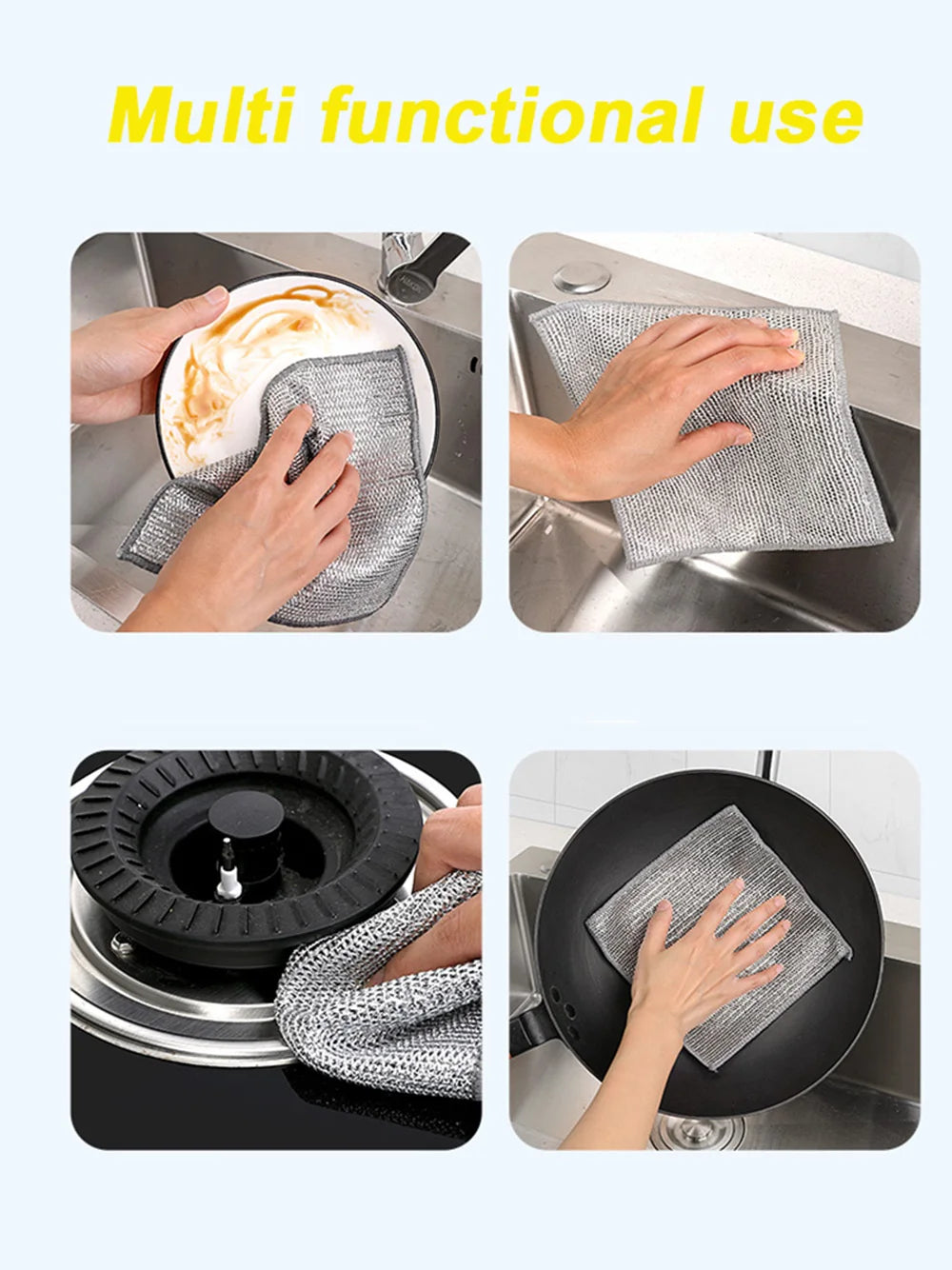 Multi functional use