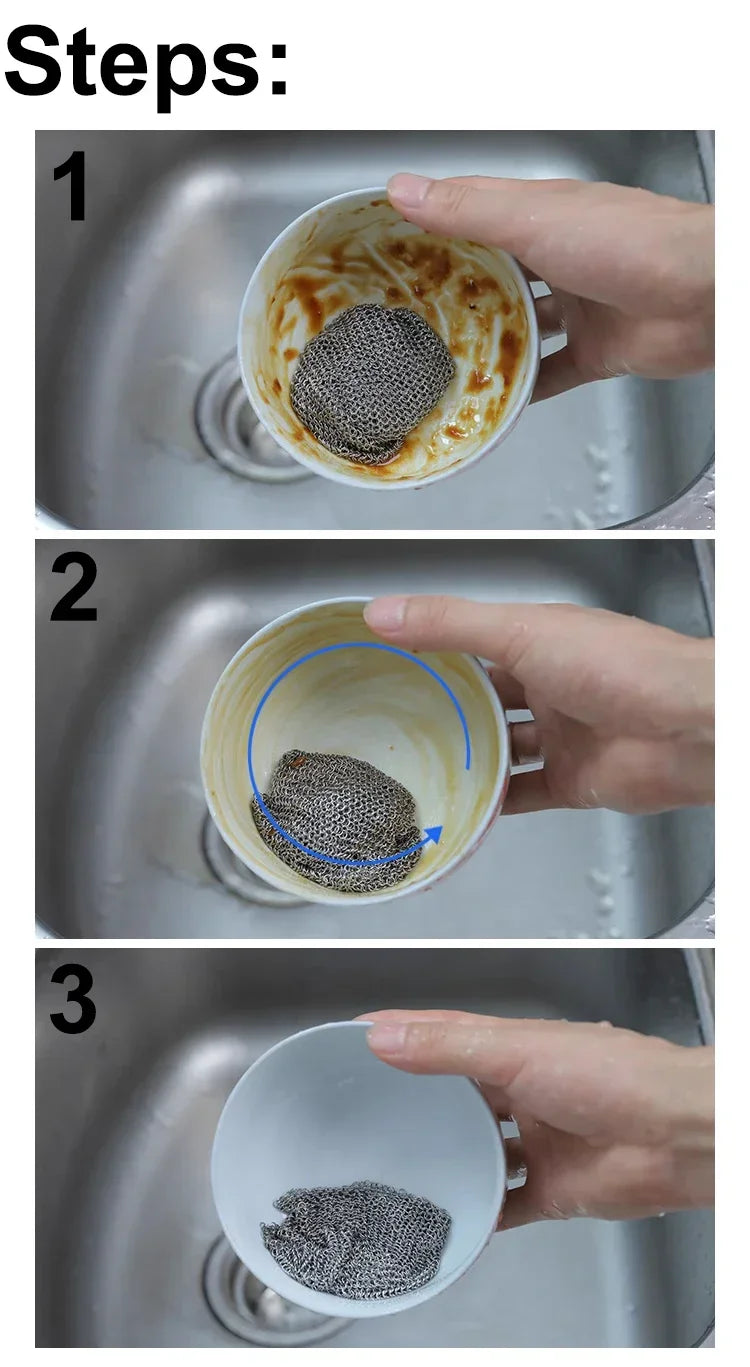 Steps:

1

2

3