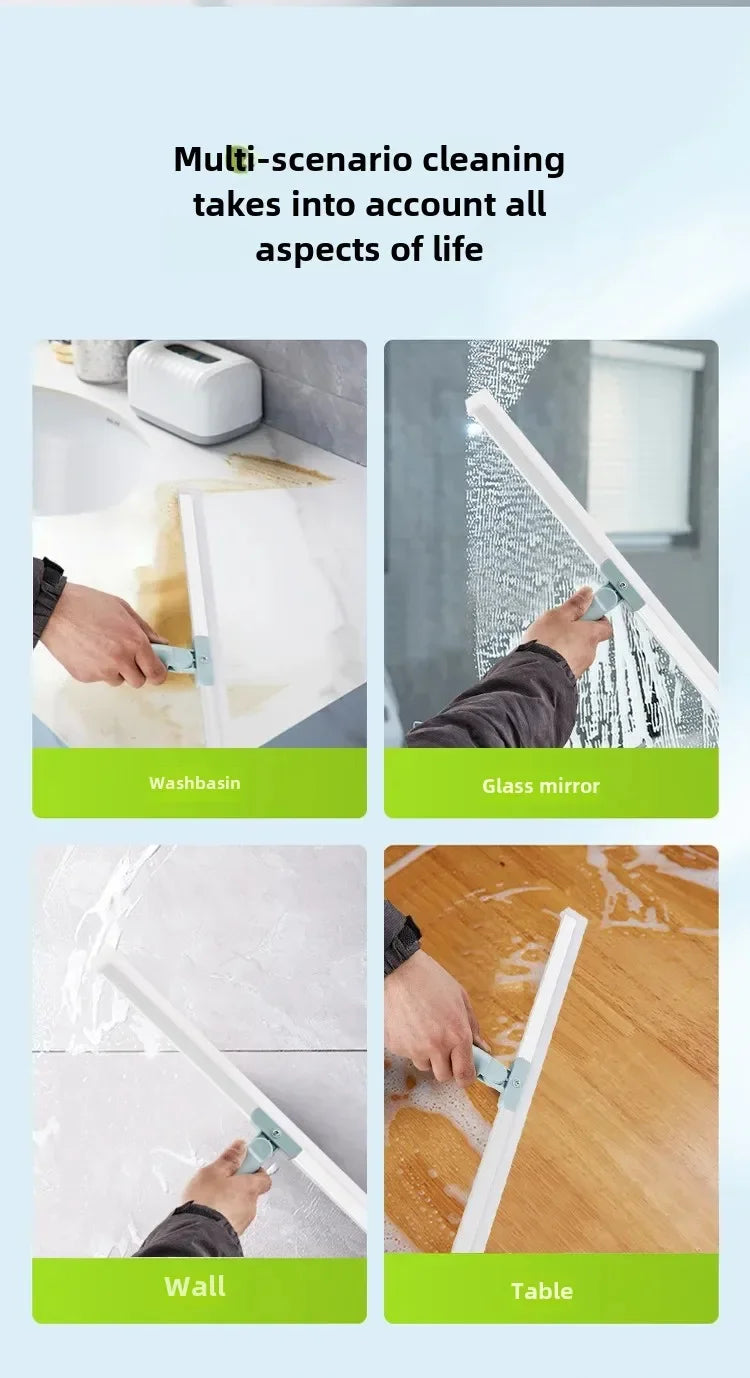 Multi-scenario cleaning takes into account all aspects of life

Washbasin

Glass mirror

Wall

Table