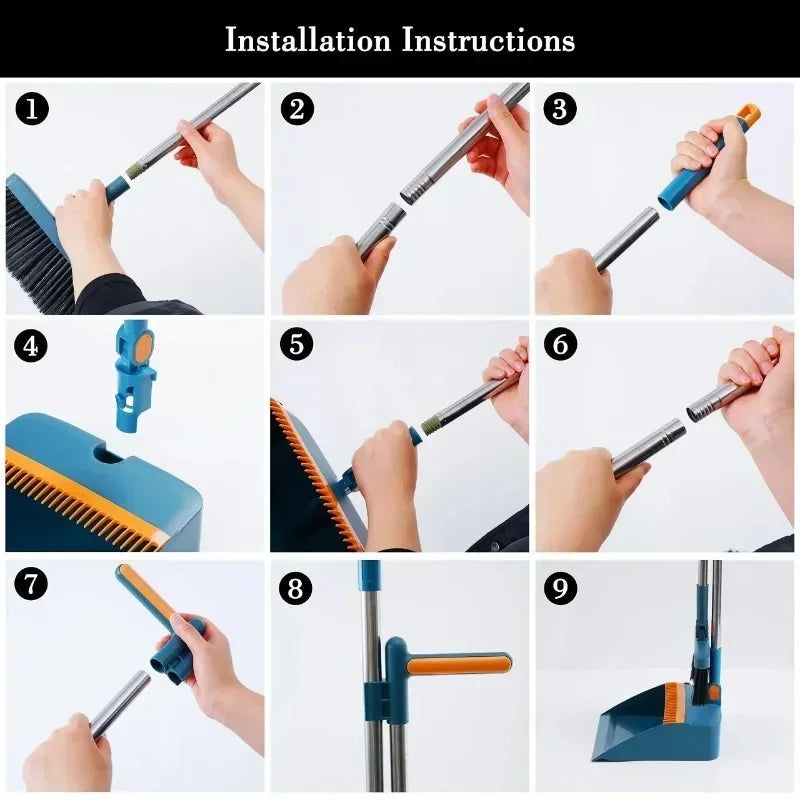 Installation Instructions

1

2

3

4

5

6

7

8

9