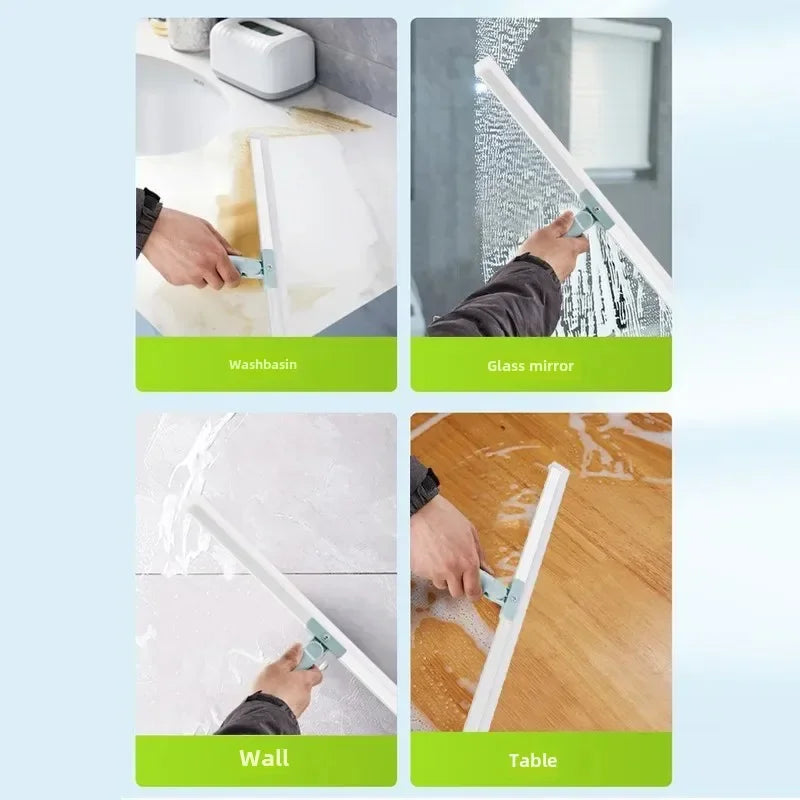 Washbasin

Glass mirror

Wall

Table