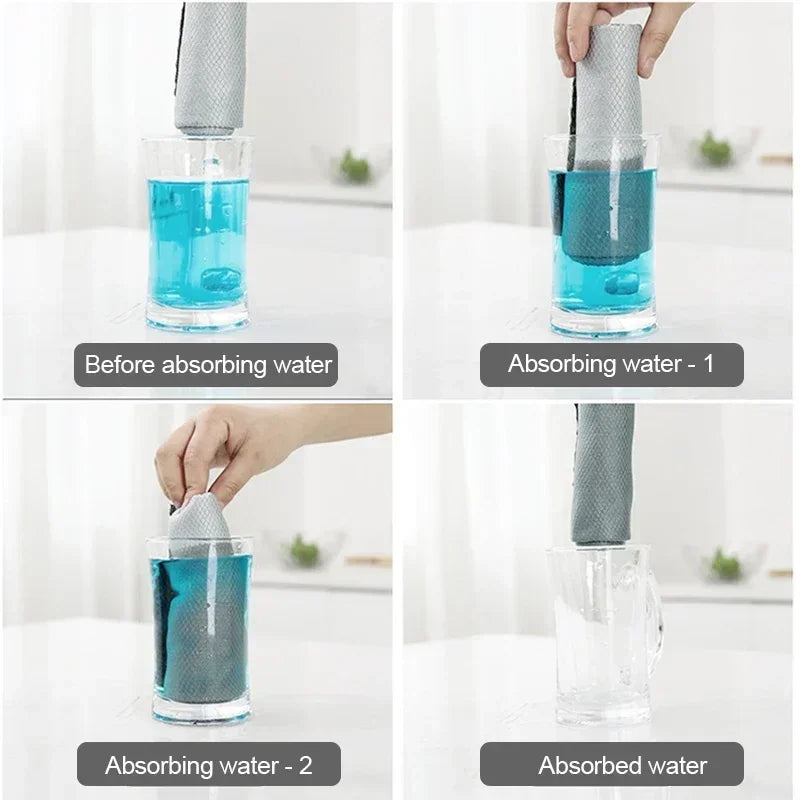 Before absorbing water

Absorbing water - 1

Absorbing water - 2

Absorbed water